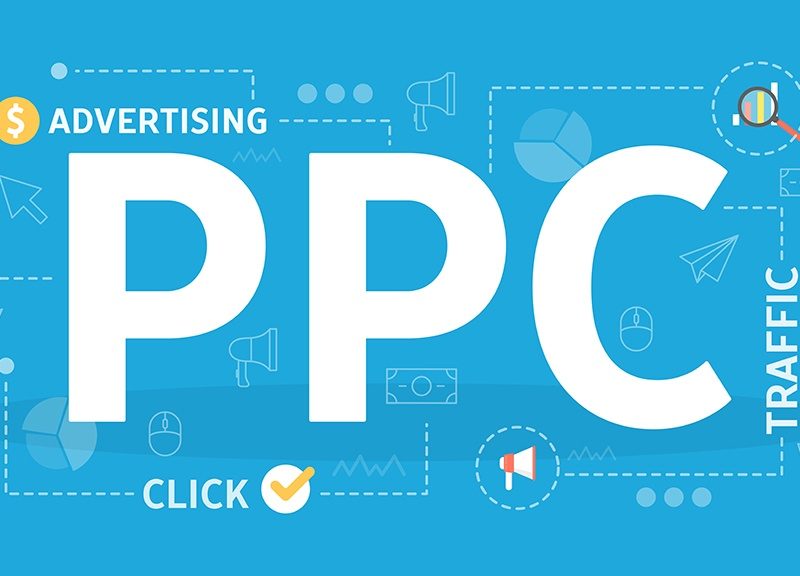 $ ADVERTISING

PPC

TRAFFIC

CLICK